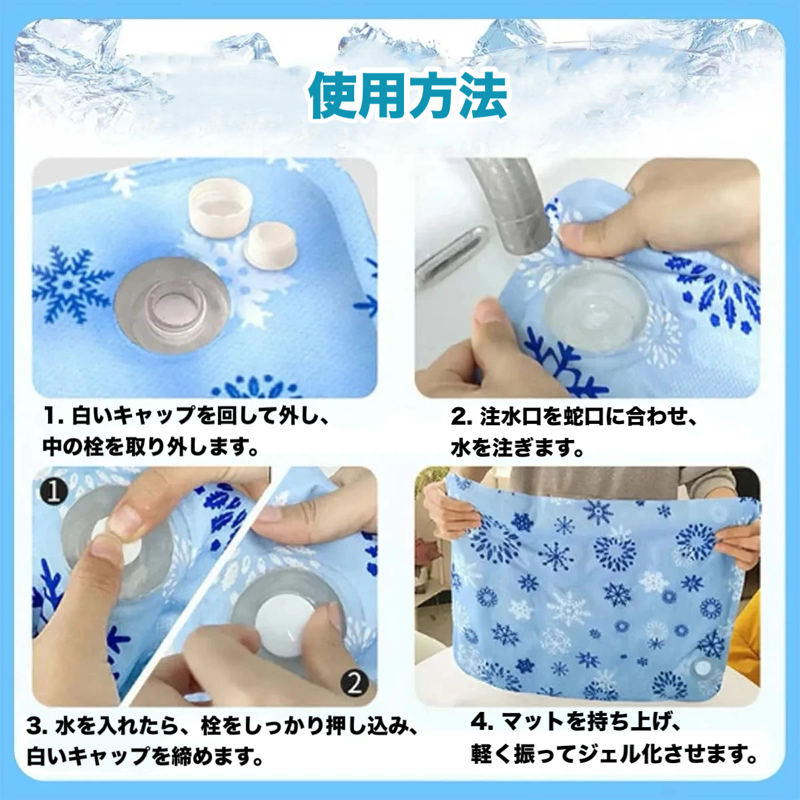 使用方法

1. 白いキャップを回して外し、中の栓を取り外します。

2. 注水口を蛇口に合わせ、水を注ぎます。

①

②

3. 水を入れたら、栓をしっかり押し込み、白いキャップを締めます。

4. マットを持ち上げ、軽く振ってジェル化させます。