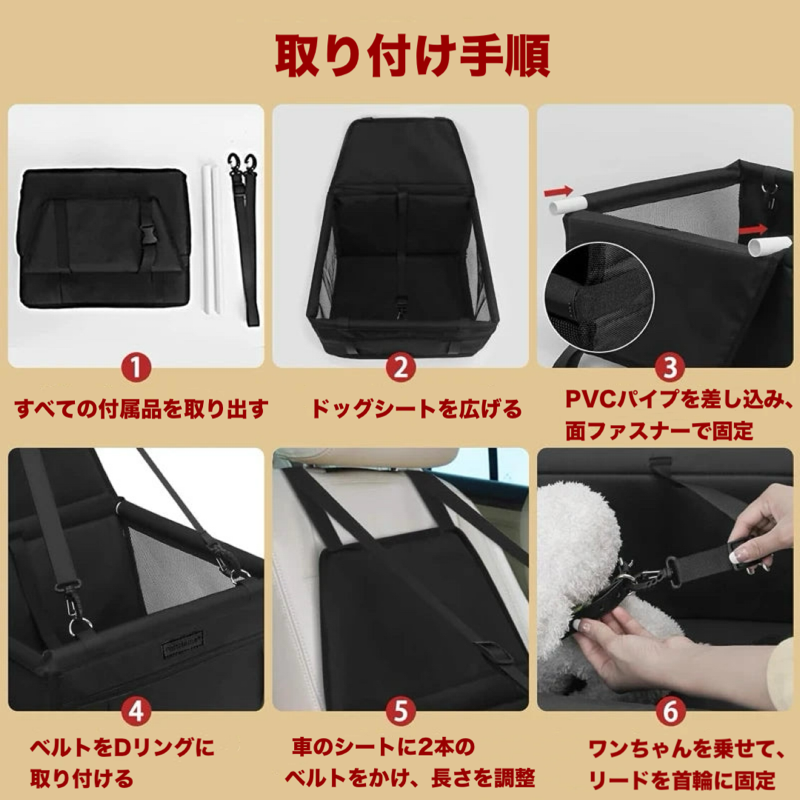 取り付け手順

1
すべての付属品を取り出す

2
ドッグシートを広げる

3
PVCパイプを差し込み、面ファスナーで固定

4
ベルトをDリングに取り付ける

5
車のシートに2本のベルトをかけ、長さを調整

6
ワンちゃんを乗せて、リードを首輪に固定