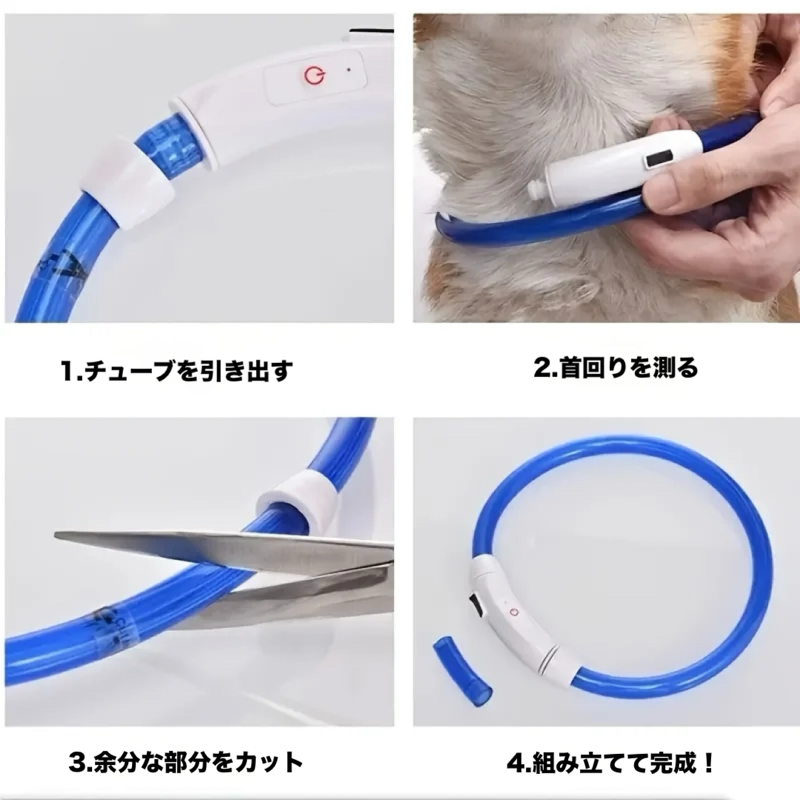 1.チューブを引き出す

2.首回りを測る

3.余分な部分をカット

4.組み立てて完成！