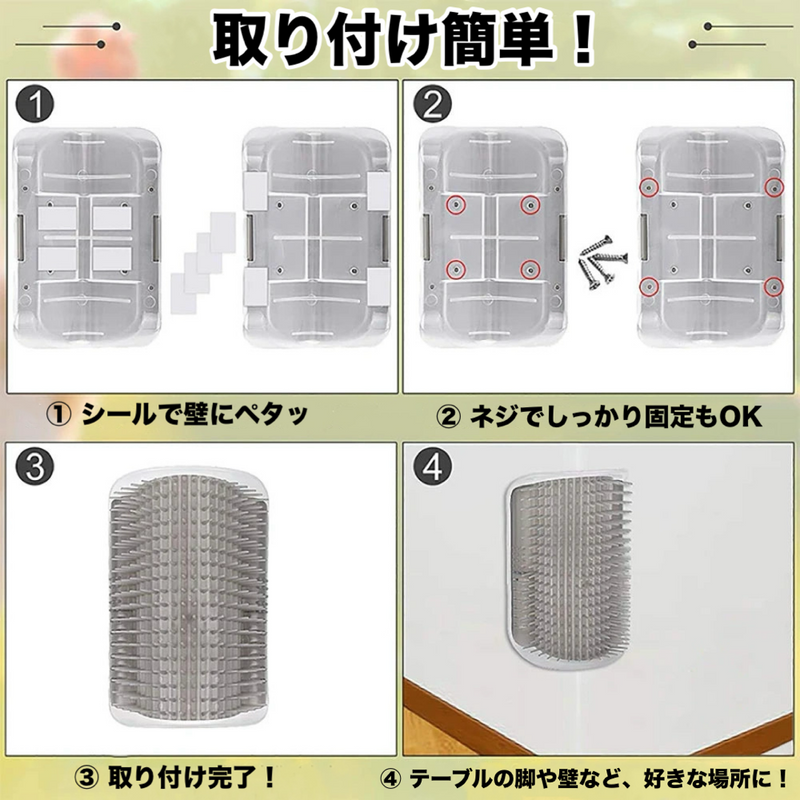 取り付け簡単！

1

2

① シールで壁にペタッ

② ネジでしっかり固定もOK

3

4

③ 取り付け完了！

④ テーブルの脚や壁など、好きな場所に！