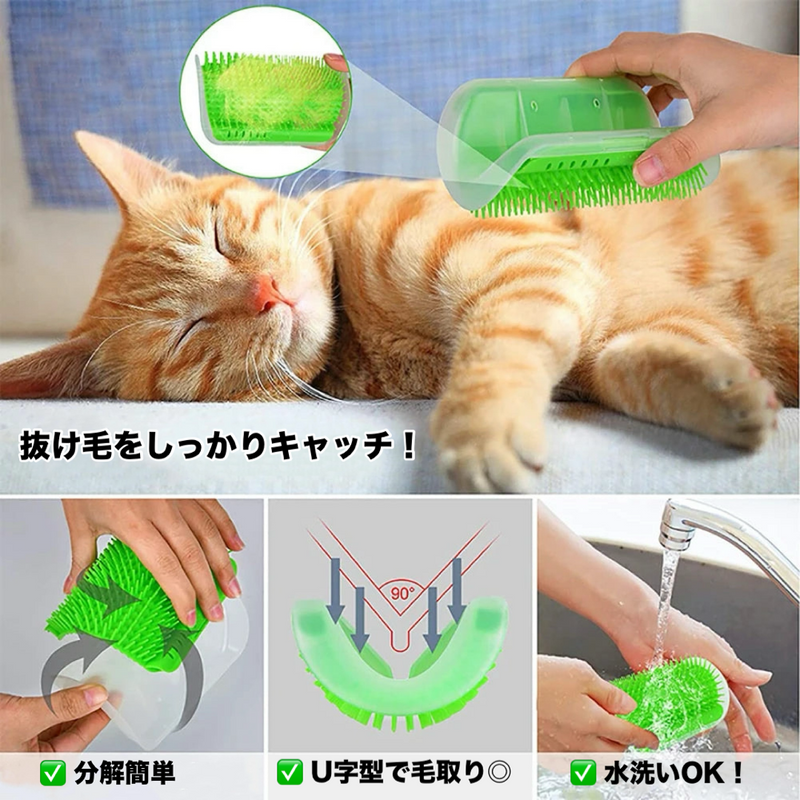 抜け毛をしっかりキャッチ！

90°

✅ 分解簡単

✅ U字型で毛取り◎

✅ 水洗いOK！